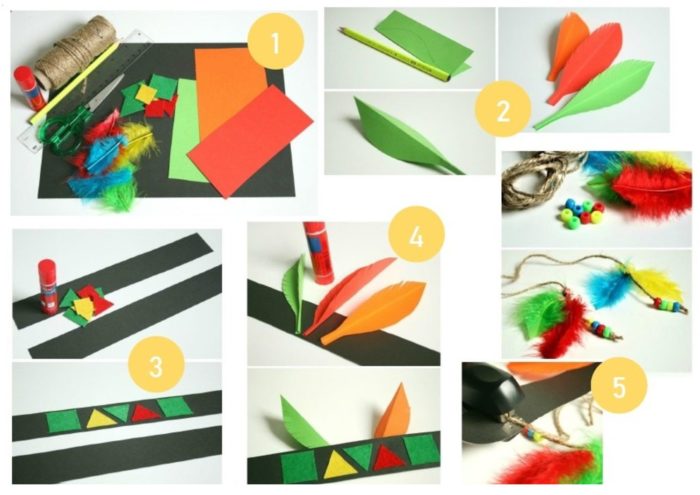 1
2
3
4
5